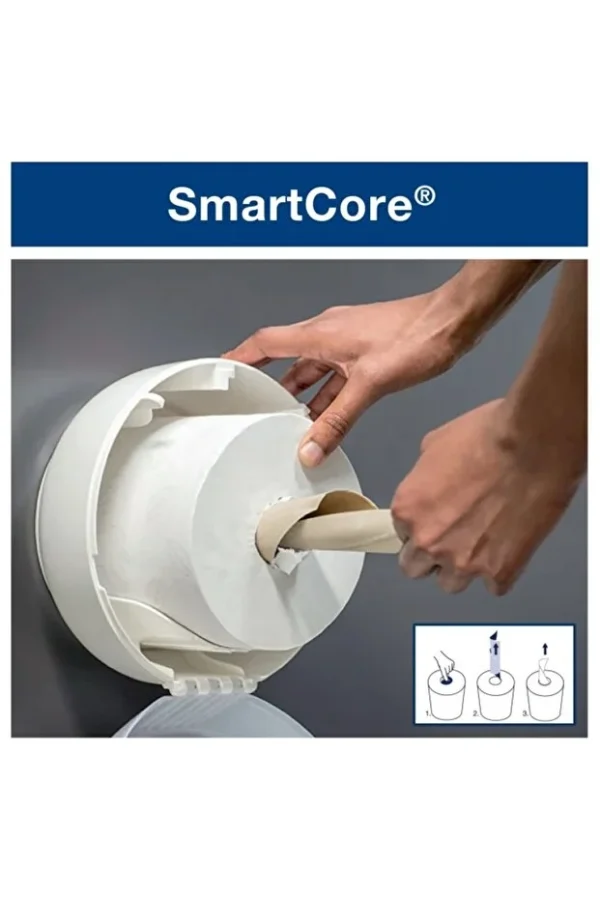 SmartCore®

1.

2.

3.